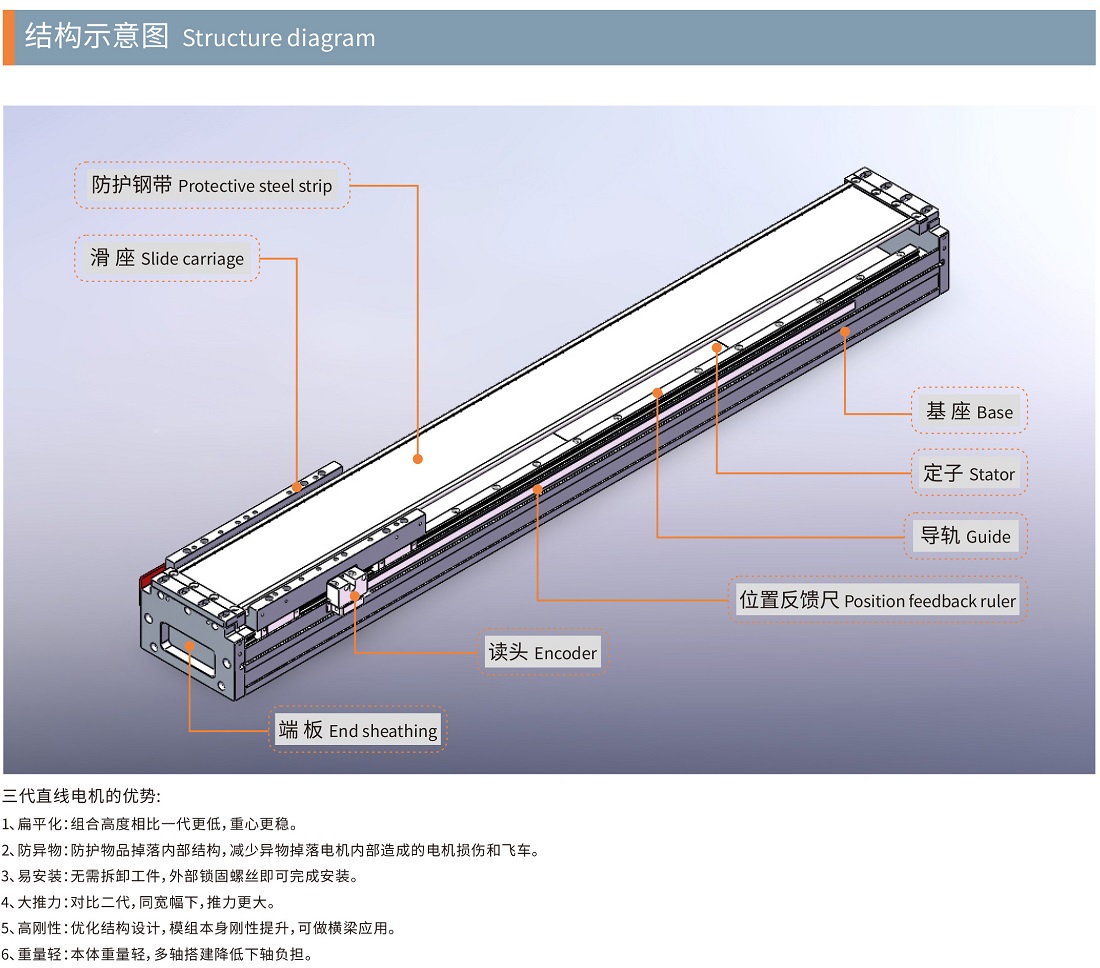 结构示意图 Structure diagram

防护钢带 Protective steel strip

滑 座 Slide carriage

基 座 Base

定子 Stator

导轨 Guide

位置反馈尺 Position feedback ruler

读头 Encoder

端 板 End sheathing

三代直线电机的优势:

1、扁平化:组合高度相比一代更低,重心更稳。

2、防异物:防护物品掉落内部结构,减少异物掉落电机内部造成的电机损伤和飞车。

3、易安装:无需拆卸工件,外部锁固螺丝即可完成安装。

4、大推力:对比二代,同宽幅下,推力更大。

5、高刚性:优化结构设计,模组本身刚性提升,可做横梁应用。

6、重量轻:本体重量轻,多轴搭建降低下轴负担。