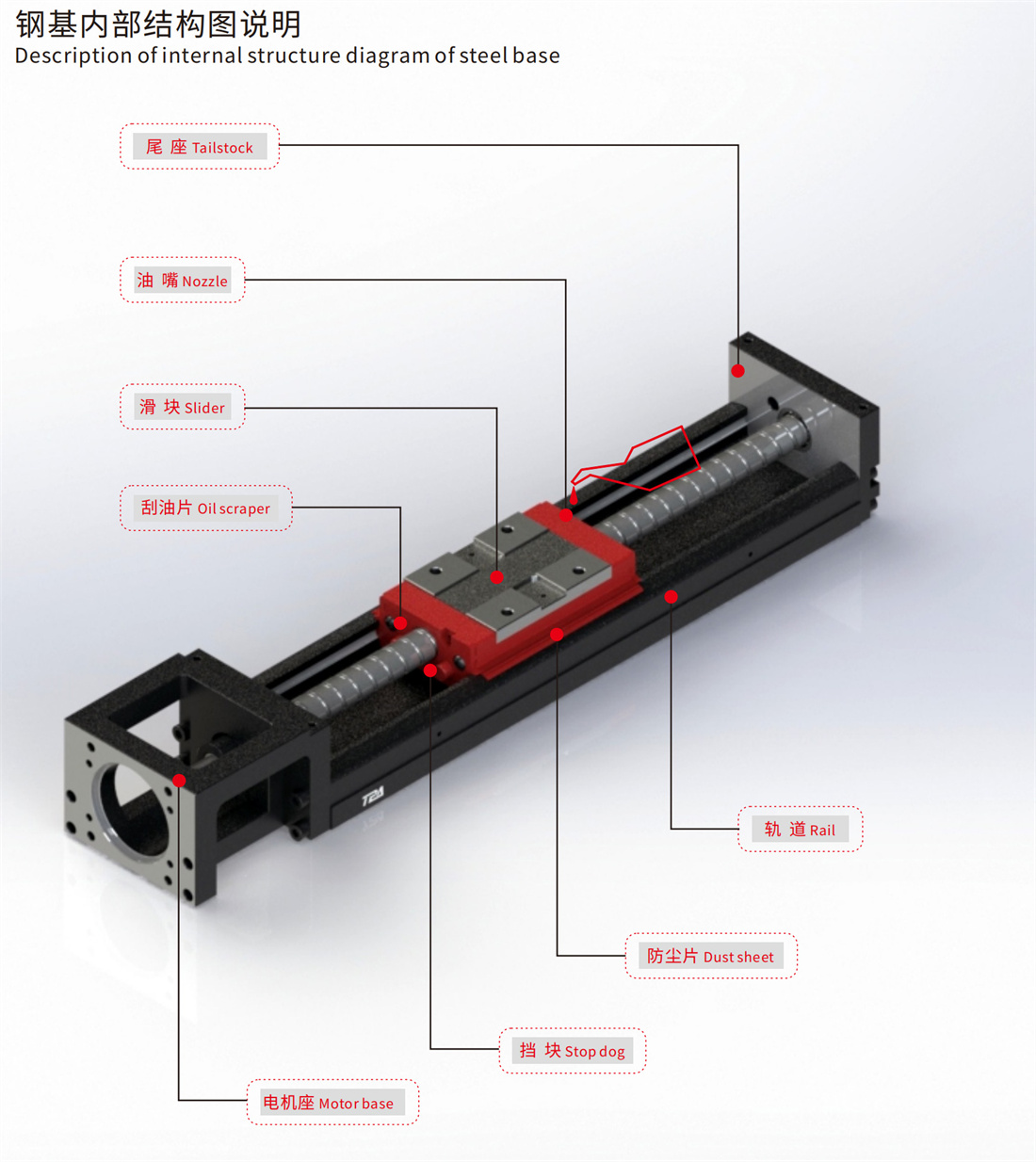 钢基内部结构图说明
Description of internal structure diagram of steel base

尾 座 Tailstock

油 嘴 Nozzle

滑 块 Slider

刮油片 Oil scraper

TPA

轨 道 Rail

防尘片 Dust sheet

挡 块 Stop dog

电机座 Motor base